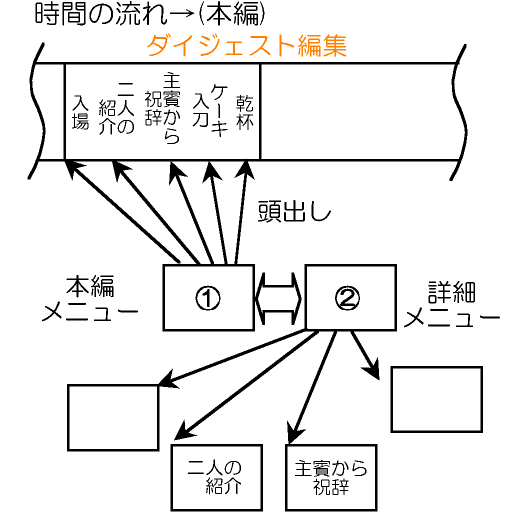 時間の流れ→(本編)

ダイジェスト編集

入場

二人の紹介

主賓から祝辞

ケーキ入刀

乾杯

頭出し

本編メニュー

①

②

詳細メニュー

二人の紹介

主賓から祝辞